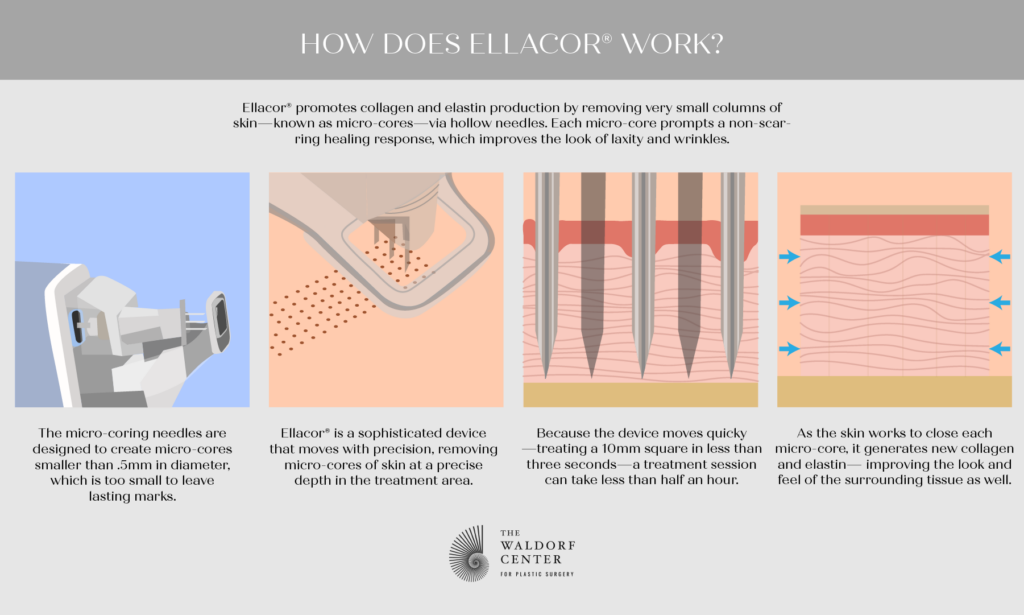 HOW DOES ELLACOR® WORK?

Ellacor® promotes collagen and elastin production by removing very small columns of skin—known as micro-cores—via hollow needles. Each micro-core prompts a non-scarring healing response, which improves the look of laxity and wrinkles.

The micro-coring needles are designed to create micro-cores smaller than .5mm in diameter, which is too small to leave lasting marks.

Ellacor® is a sophisticated device that moves with precision, removing micro-cores of skin at a precise depth in the treatment area.

Because the device moves quicky —treating a 10mm square in less than three seconds—a treatment session can take less than half an hour.

As the skin works to close each micro-core, it generates new collagen and elastin— improving the look and feel of the surrounding tissue as well.

THE WALDORF CENTER FOR PLASTIC SURGERY